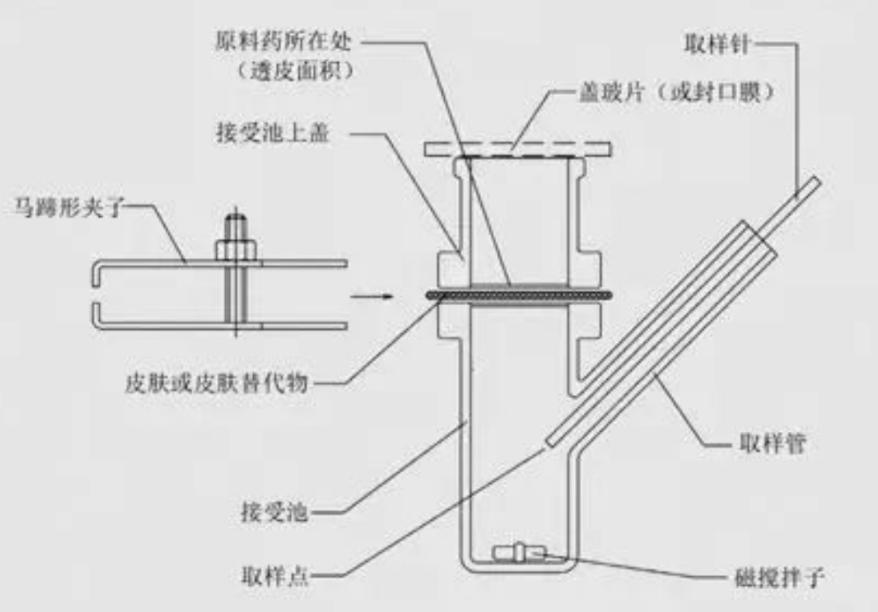 原料药所在处
（透皮面积）

取样针

盖玻片（或封口膜）

接受池上盖

马蹄形夹子

皮肤或皮肤替代物

取样管

接受池

取样点

磁搅拌子