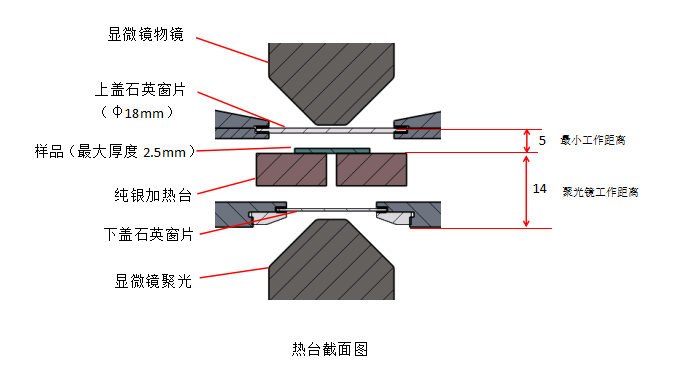 显微镜物镜

上盖石英窗片
（Φ18mm）

样品（最大厚度 2.5mm）

纯银加热台

下盖石英窗片

显微镜聚光

5 最小工作距离

14 聚光镜工作距离

热台截面图